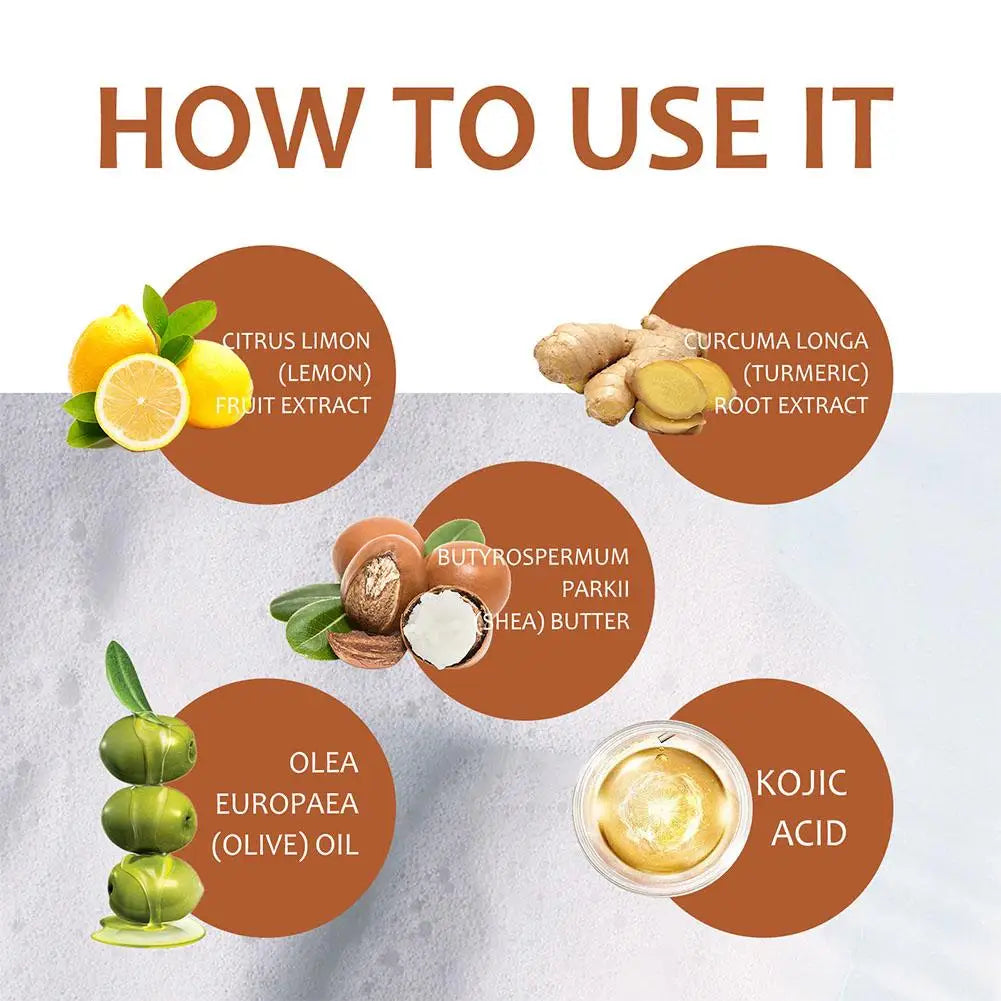 HOW TO USE IT

CITRUS LIMON (LEMON) FRUIT EXTRACT

CURCUMA LONGA (TURMERIC) ROOT EXTRACT

BUTYROSPERMUM PARKII (SHEA) BUTTER

OLEA EUROPAEA (OLIVE) OIL

KOJIC ACID